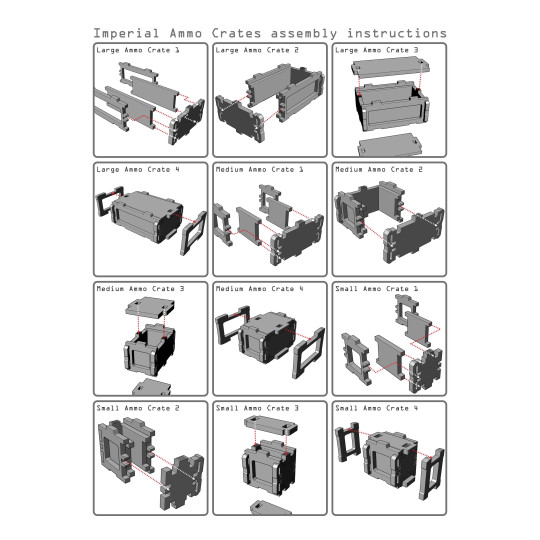 Imperial Ammo Crates assembly instructions

Large Ammo Crate 1

Large Ammo Crate 2

Large Ammo Crate 3

Large Ammo Crate 4

Medium Ammo Crate 1

Medium Ammo Crate 2

Medium Ammo Crate 3

Medium Ammo Crate 4

Small Ammo Crate 1

Small Ammo Crate 2

Small Ammo Crate 3

Small Ammo Crate 4