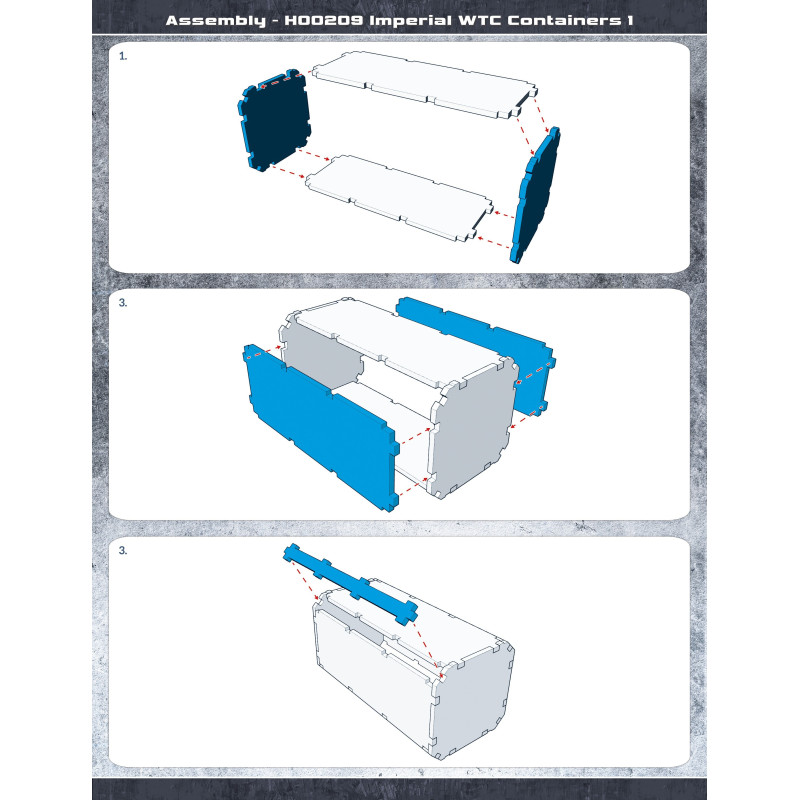 Assembly - H00209 Imperial WTC Containers 1

1.

3.

3.