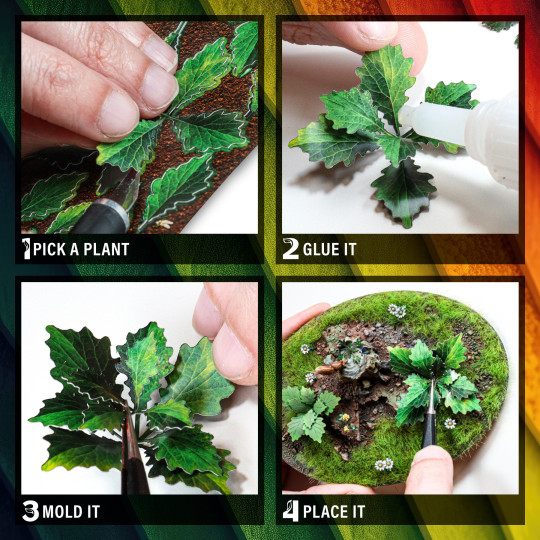 1 PICK A PLANT

2 GLUE IT

3 MOLD IT

4 PLACE IT